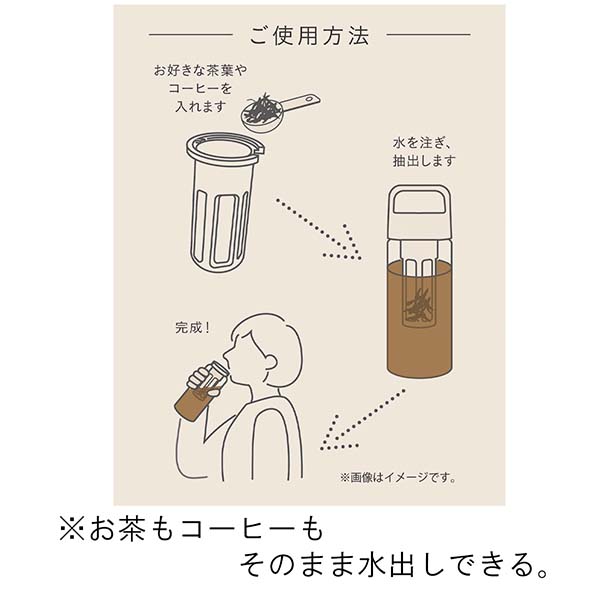 ご使用方法

お好きな茶葉やコーヒーを入れます

水を注ぎ、抽出します

完成！

※画像はイメージです。

※お茶もコーヒーもそのまま水出しできる。