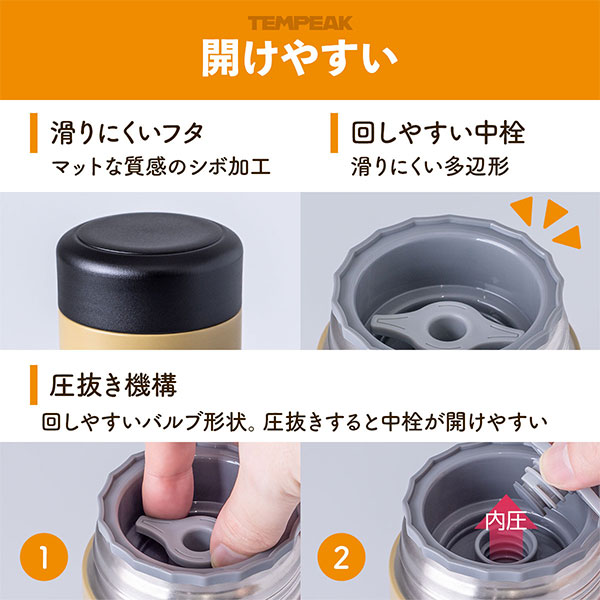 TEMPEAK
開けやすい

滑りにくいフタ
マットな質感のシボ加工

回しやすい中栓
滑りにくい多辺形

圧抜き機構
回しやすいバルブ形状。圧抜きすると中栓が開けやすい

1

2

内圧