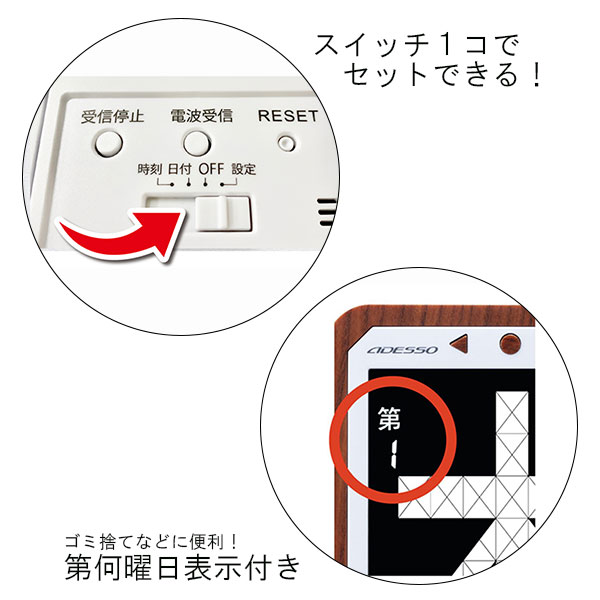 スイッチ1コで
セットできる！

受信停止　電波受信　RESET

時刻　日付　OFF　設定

ADESSO

第
1

ゴミ捨てなどに便利！
第何曜日表示付き